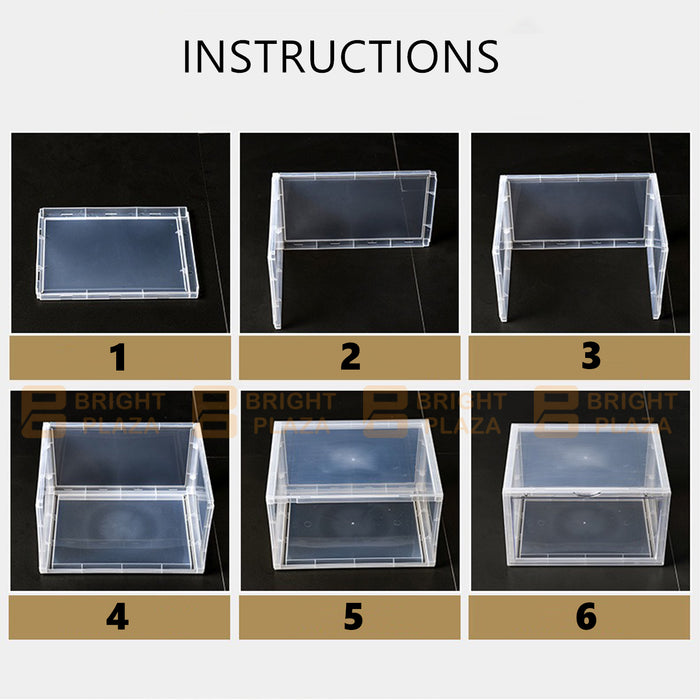 INSTRUCTIONS

1

2

3

BRIGHT PLAZA BRIGHT PLAZA BRIGHT PLAZA BRIGHT PLAZA

4

5

6